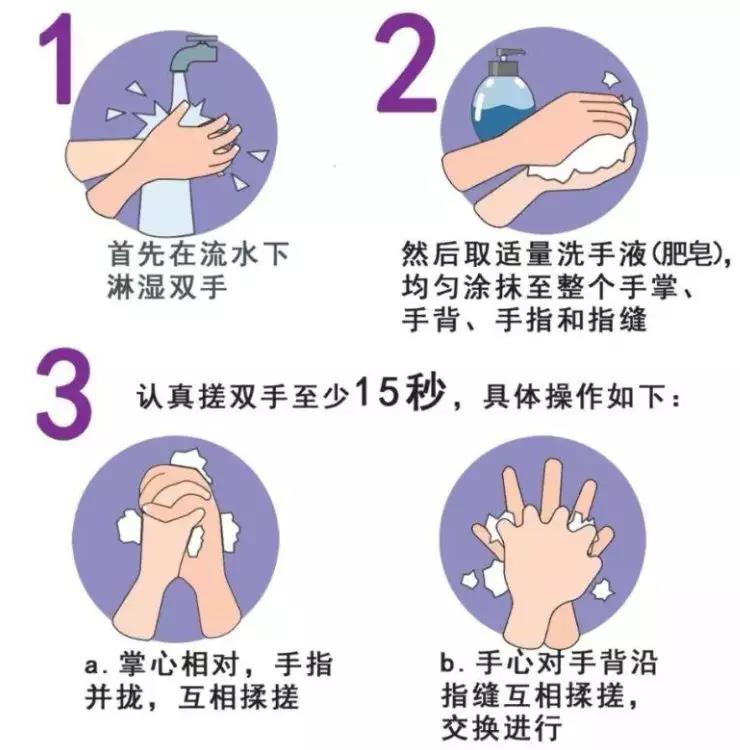 1

首先在流水下淋湿双手

2

然后取适量洗手液(肥皂),均匀涂抹至整个手掌、手背、手指和指缝

3

认真搓双手至少15秒，具体操作如下：

a. 掌心相对，手指并拢，互相揉搓

b. 手心对手背沿指缝互相揉搓，交换进行