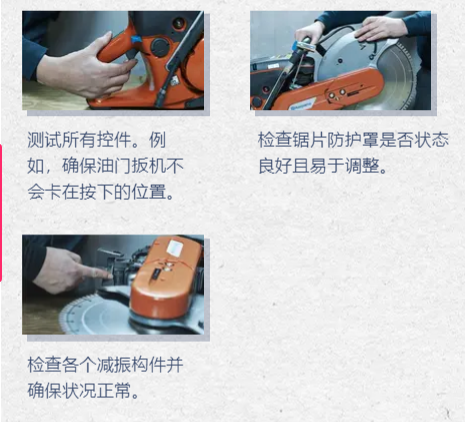 测试所有控件。例如，确保油门扳机不会卡在按下的位置。

检查锯片防护罩是否状态良好且易于调整。

检查各个减振构件并确保状况正常。