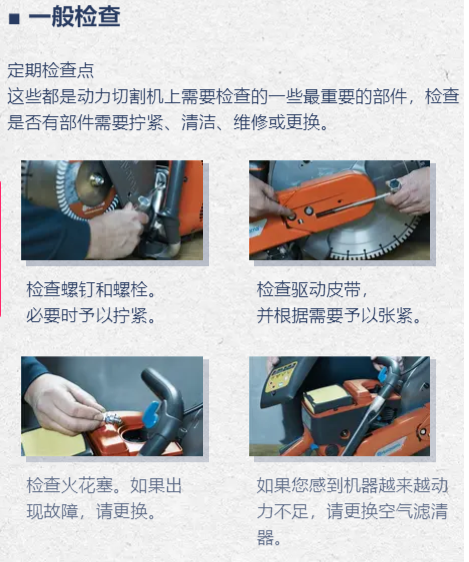 ■ 一般检查

定期检查点
这些都是动力切割机上需要检查的一些最重要的部件，检查是否有部件需要拧紧、清洁、维修或更换。

检查螺钉和螺栓。
必要时予以拧紧。

检查驱动皮带，
并根据需要予以张紧。

检查火花塞。如果出现故障，请更换。

如果您感到机器越来越动力不足，请更换空气滤清器。